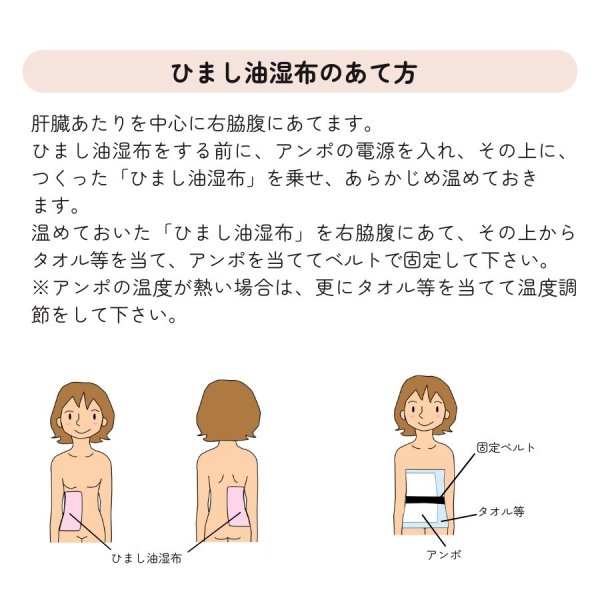 ひまし油湿布のあて方

肝臓あたりを中心に右脇腹にあてます。
ひまし油湿布をする前に、アンポの電源を入れ、その上に、つくった「ひまし油湿布」を乗せ、あらかじめ温めておきます。
温めておいた「ひまし油湿布」を右脇腹にあて、その上からタオル等を当て、アンポを当ててベルトで固定して下さい。
※アンポの温度が熱い場合は、更にタオル等を当てて温度調節をして下さい。

ひまし油湿布

固定ベルト
タオル等
アンポ